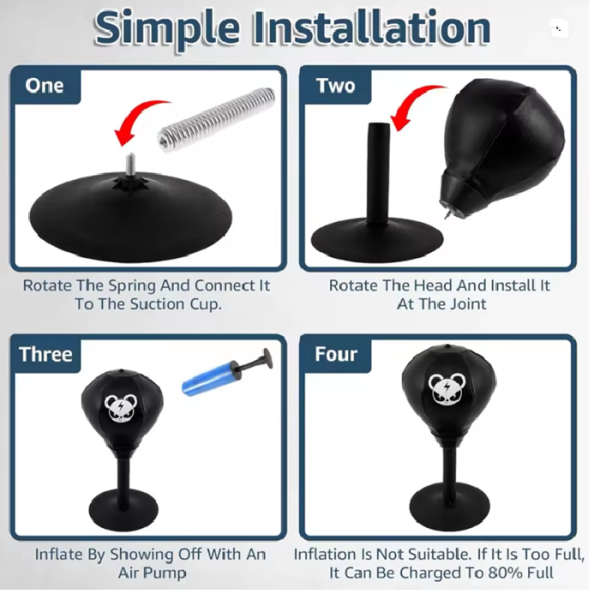 Simple Installation

One

Rotate The Spring And Connect It To The Suction Cup.

Two

Rotate The Head And Install It At The Joint

Three

Inflate By Showing Off With An Air Pump

Four

Inflation Is Not Suitable. If It Is Too Full, It Can Be Charged To 80% Full